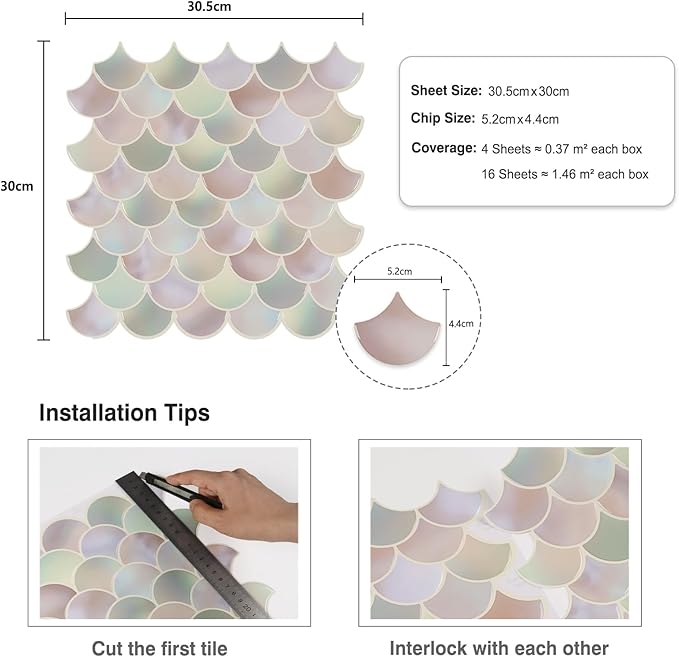 30.5cm

30cm

Sheet Size: 30.5cm x 30cm

Chip Size: 5.2cm x 4.4cm

Coverage: 4 Sheets ≈ 0.37 m² each box

16 Sheets ≈ 1.46 m² each box

5.2cm

4.4cm

Installation Tips

Cut the first tile

Interlock with each other